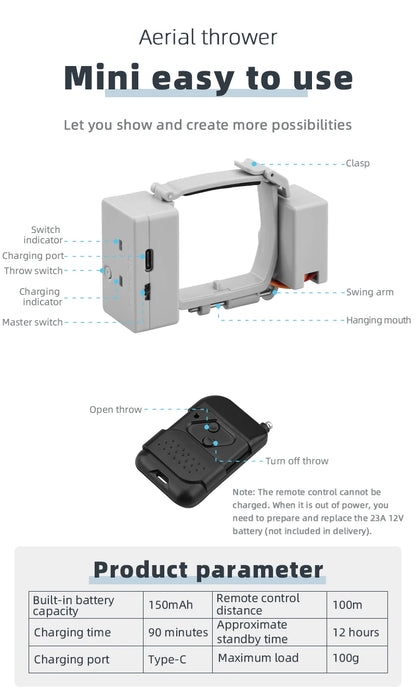 Aerial thrower

Mini easy to use

Let you show and create more possibilities

Clasp

Switch indicator

Charging port

Throw switch

Charging indicator

Master switch

Swing arm

Hanging mouth

Open throw

Turn off throw

Note: The remote control cannot be charged. When it is out of power, you need to prepare and replace the 23A 12V battery (not included in delivery).

Product parameter

| Built-in battery capacity | 150mAh | Remote control distance | 100m |
|---|---|---|---|
| Charging time | 90 minutes | Approximate standby time | 12 hours |
| Charging port | Type-C | Maximum load | 100g |