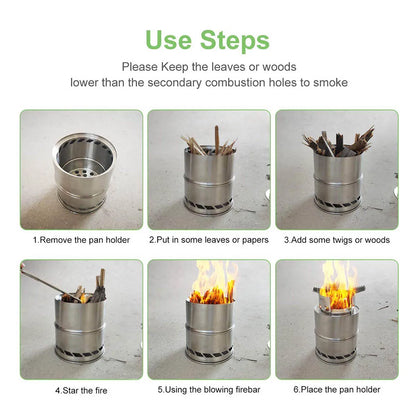 Use Steps

Please Keep the leaves or woods lower than the secondary combustion holes to smoke

1.Remove the pan holder

2.Put in some leaves or papers

3.Add some twigs or woods

4.Star the fire

5.Using the blowing firebar

6.Place the pan holder