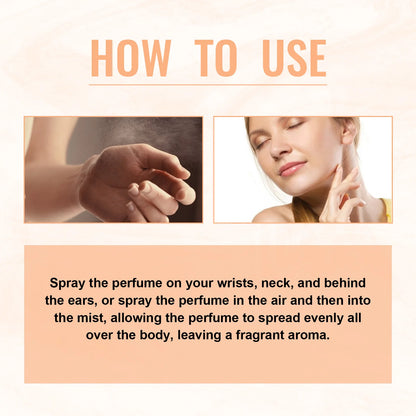 HOW TO USE

Spray the perfume on your wrists, neck, and behind the ears, or spray the perfume in the air and then into the mist, allowing the perfume to spread evenly all over the body, leaving a fragrant aroma.