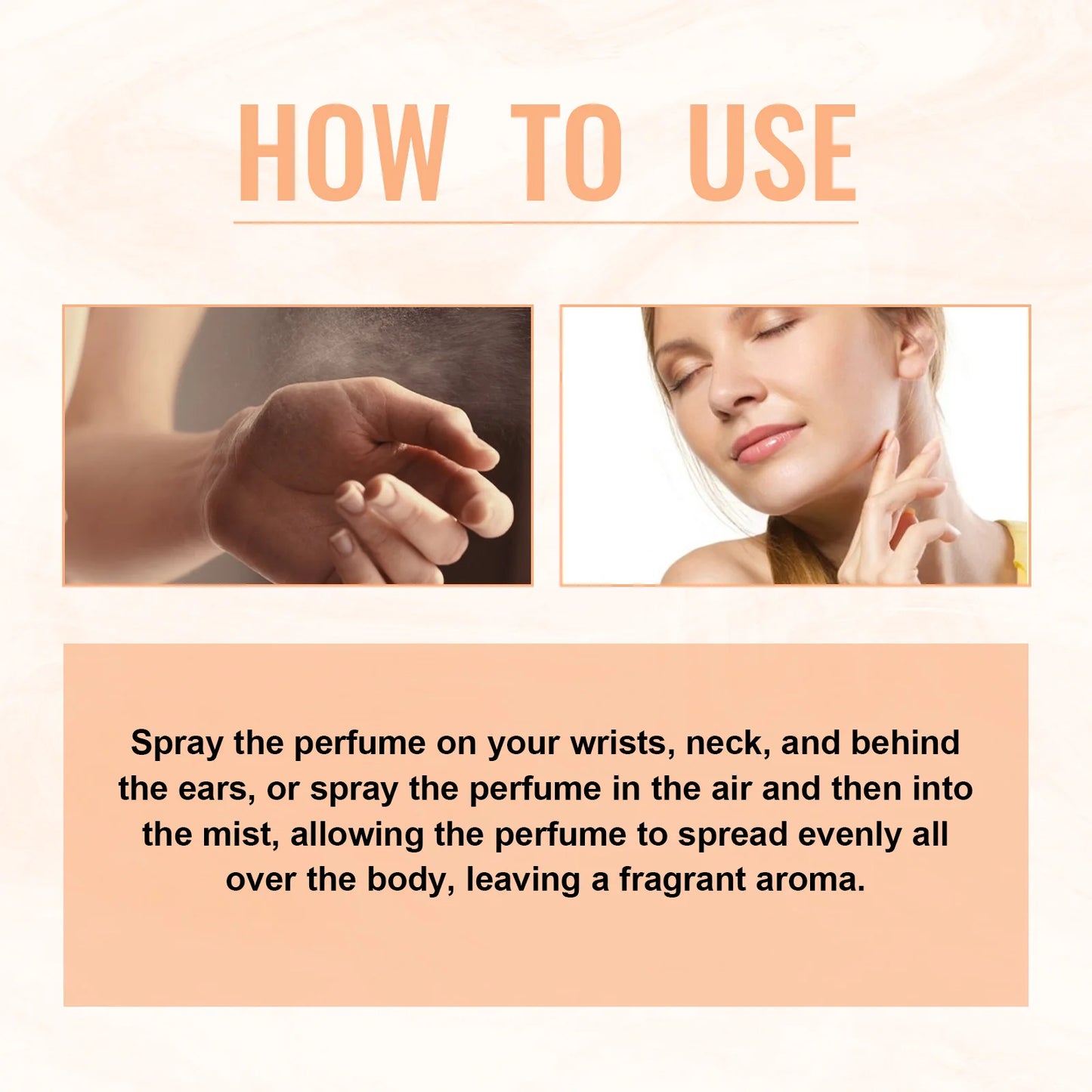 HOW TO USE

Spray the perfume on your wrists, neck, and behind the ears, or spray the perfume in the air and then into the mist, allowing the perfume to spread evenly all over the body, leaving a fragrant aroma.