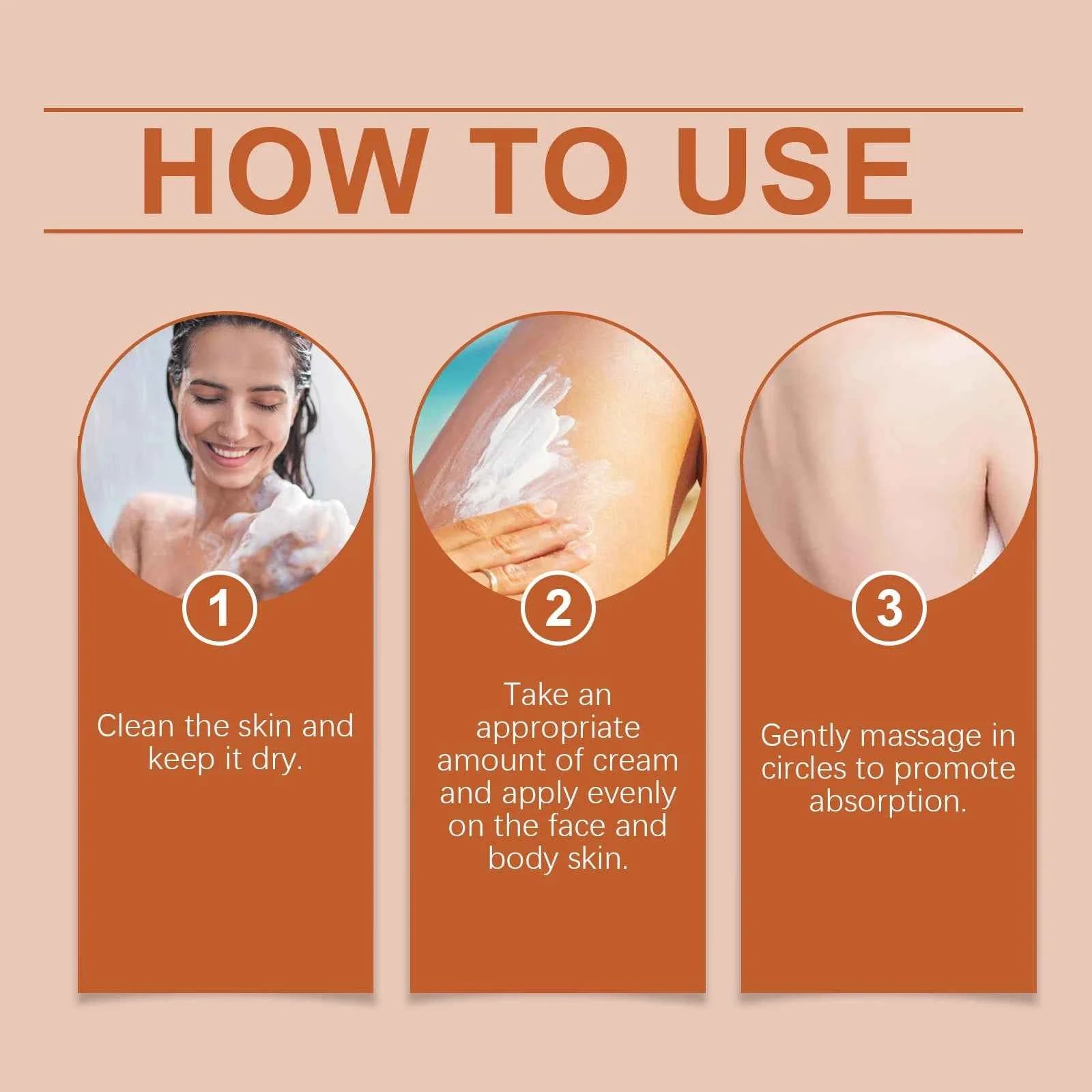 HOW TO USE

1

Clean the skin and keep it dry.

2

Take an appropriate amount of cream and apply evenly on the face and body skin.

3

Gently massage in circles to promote absorption.