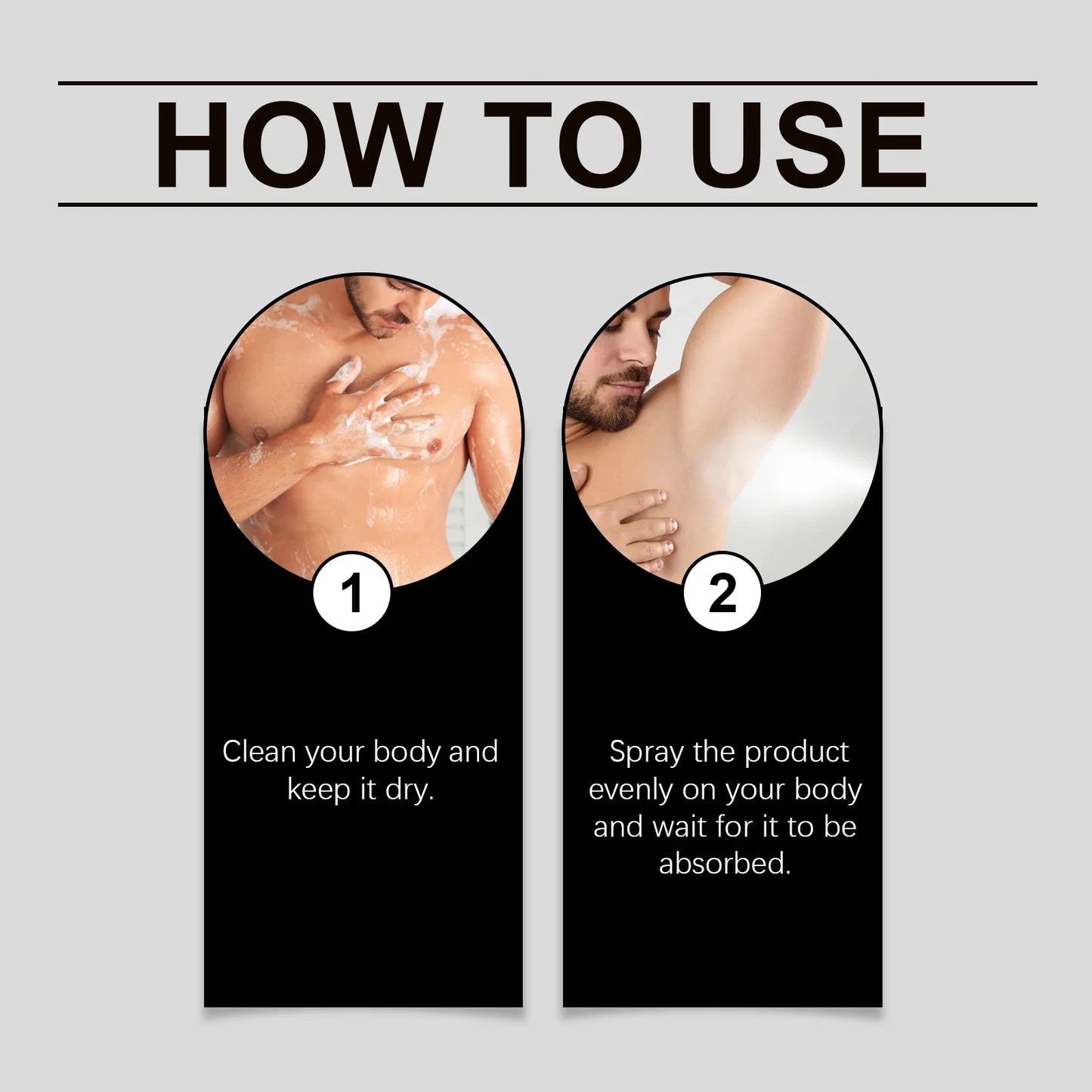 HOW TO USE

1

Clean your body and keep it dry.

2

Spray the product evenly on your body and wait for it to be absorbed.