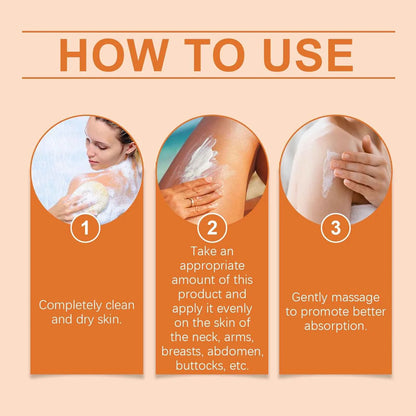 HOW TO USE

1

Completely clean and dry skin.

2

Take an appropriate amount of this product and apply it evenly on the skin of the neck, arms, breasts, abdomen, buttocks, etc.

3

Gently massage to promote better absorption.