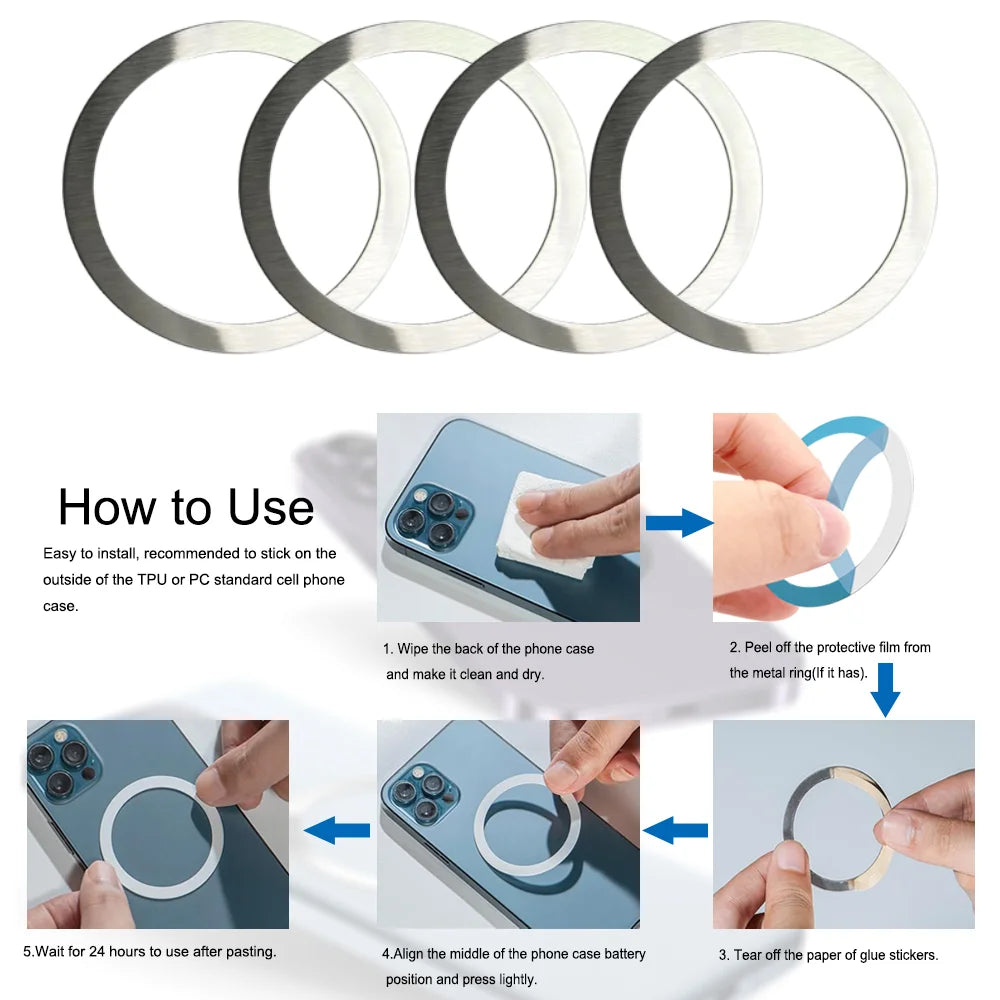 How to Use

Easy to install, recommended to stick on the outside of the TPU or PC standard cell phone case.

1. Wipe the back of the phone case and make it clean and dry.

2. Peel off the protective film from the metal ring(If it has).

3. Tear off the paper of glue stickers.

4.Align the middle of the phone case battery position and press lightly.

5.Wait for 24 hours to use after pasting.