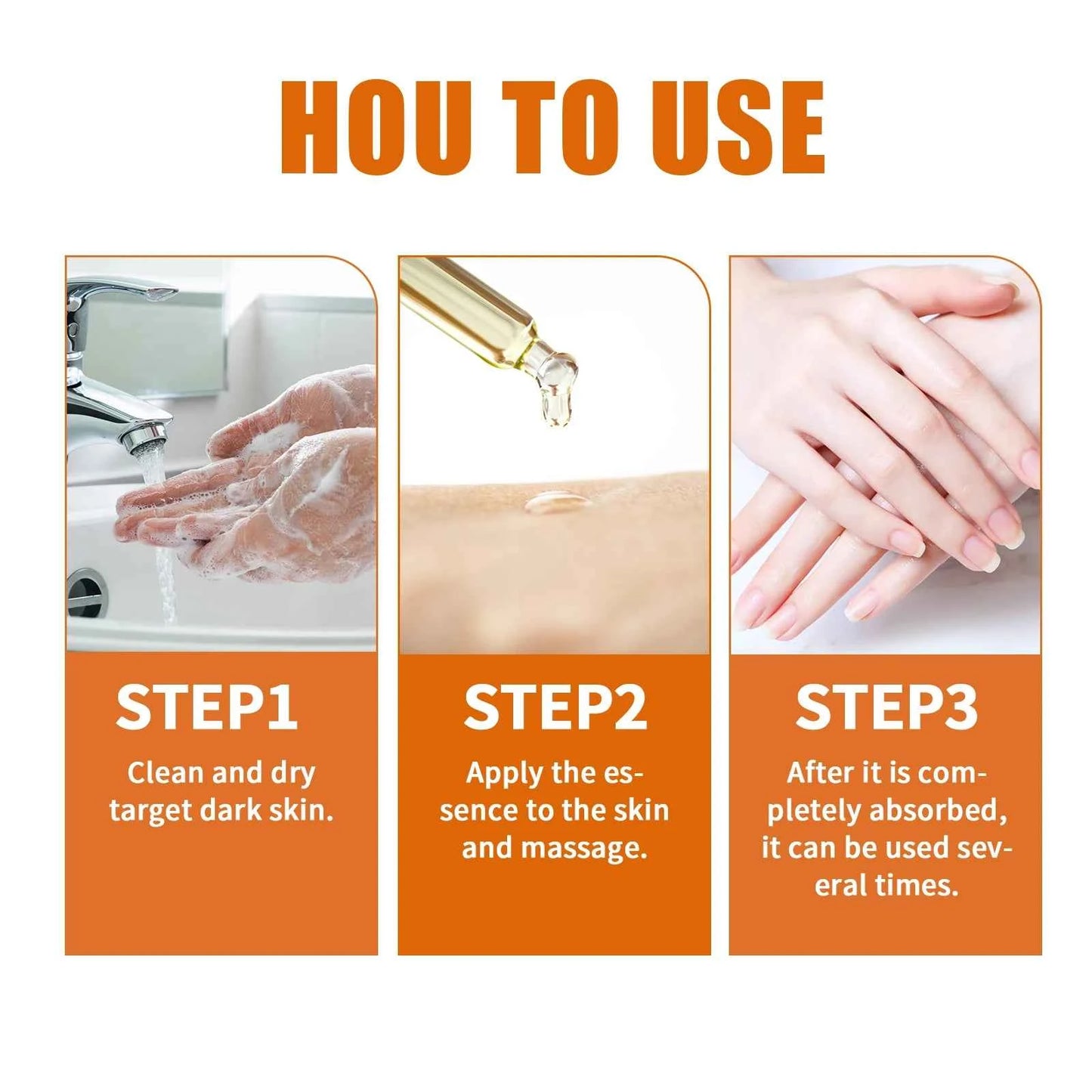 HOU TO USE

STEP1

Clean and dry target dark skin.

STEP2

Apply the essence to the skin and massage.

STEP3

After it is completely absorbed, it can be used several times.