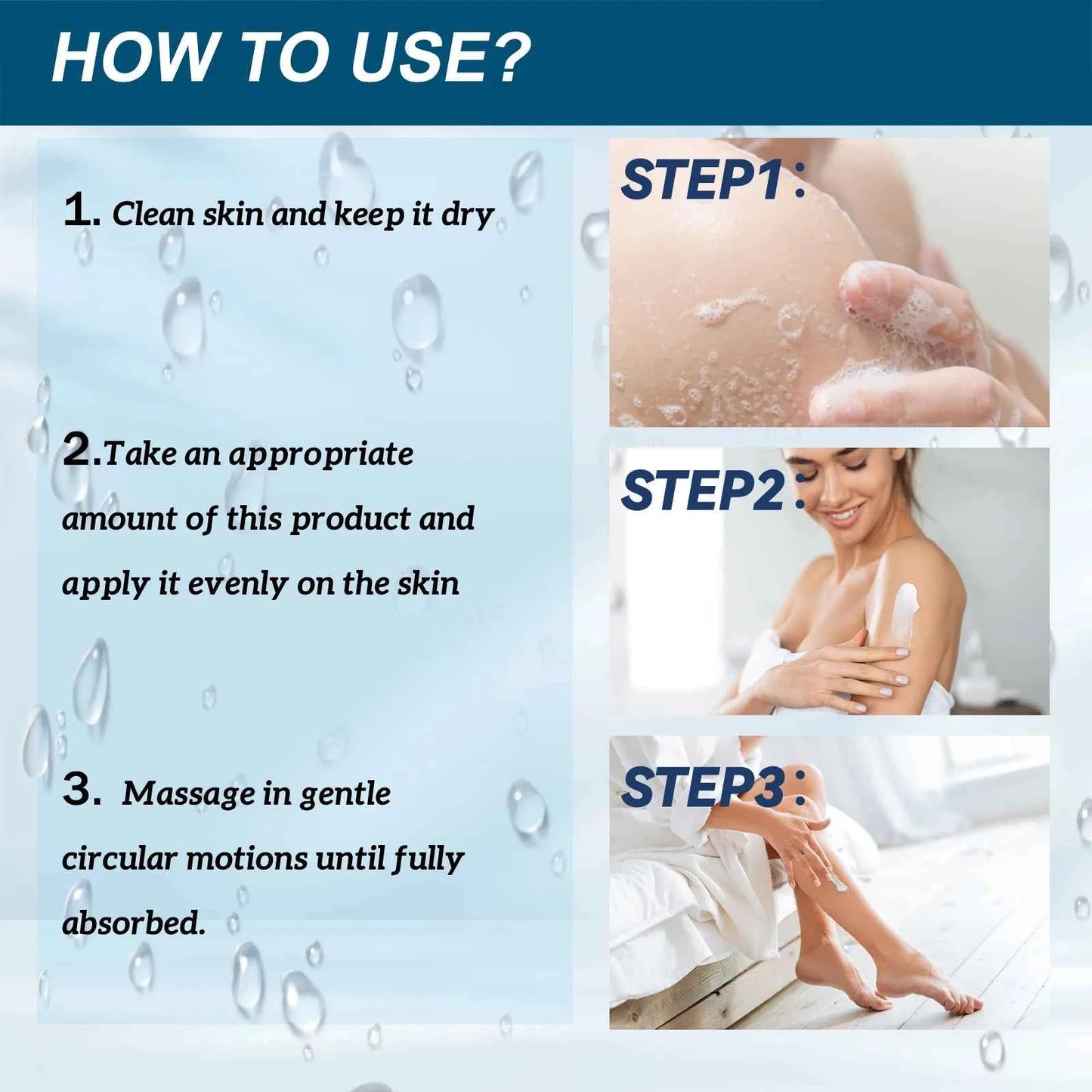 HOW TO USE?

1. Clean skin and keep it dry

2.Take an appropriate amount of this product and apply it evenly on the skin

3. Massage in gentle circular motions until fully absorbed.

STEP1:

STEP2:

STEP3: