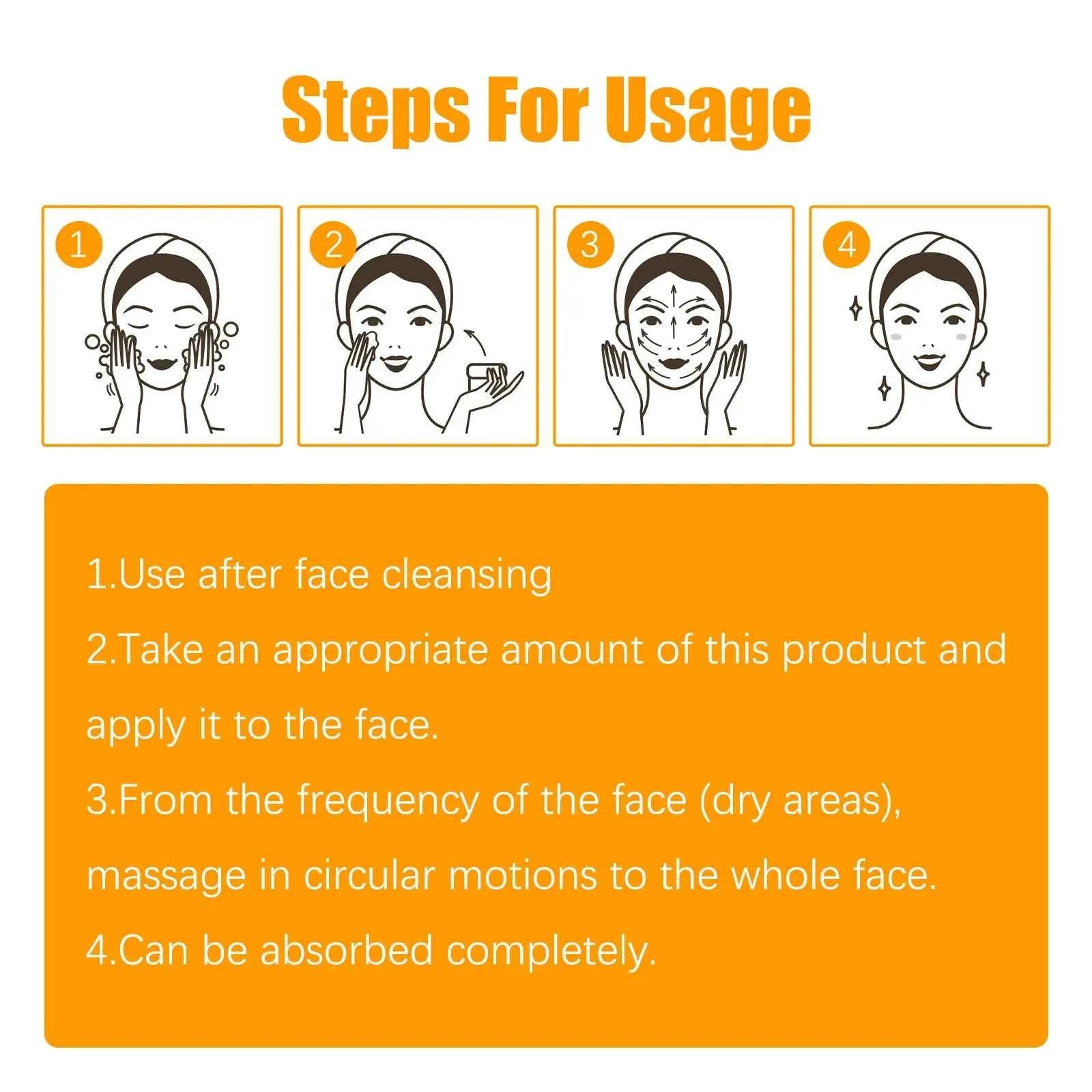 Steps For Usage

1

2

3

4

1.Use after face cleansing

2.Take an appropriate amount of this product and apply it to the face.

3.From the frequency of the face (dry areas), massage in circular motions to the whole face.

4.Can be absorbed completely.