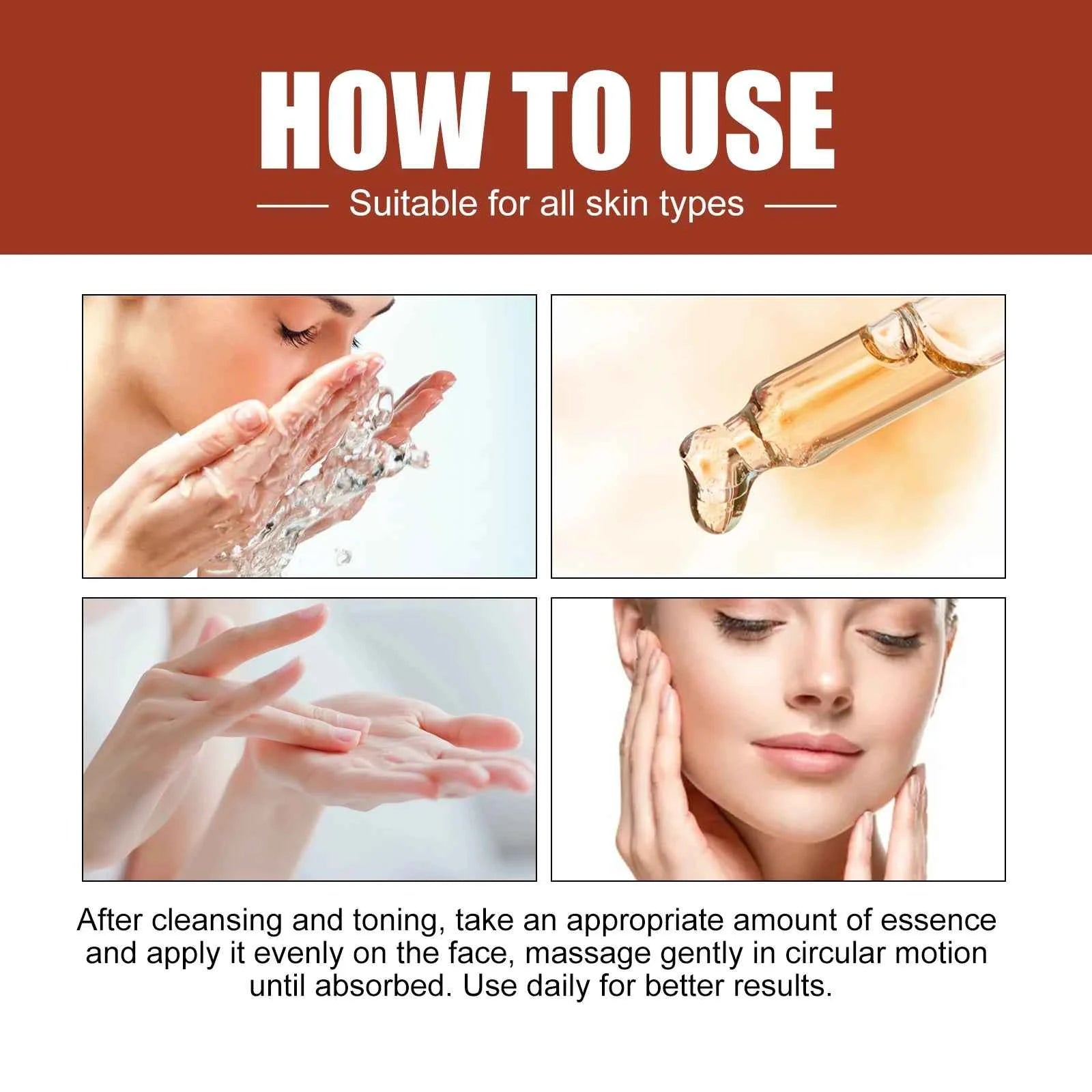 HOW TO USE

Suitable for all skin types

After cleansing and toning, take an appropriate amount of essence and apply it evenly on the face, massage gently in circular motion until absorbed. Use daily for better results.