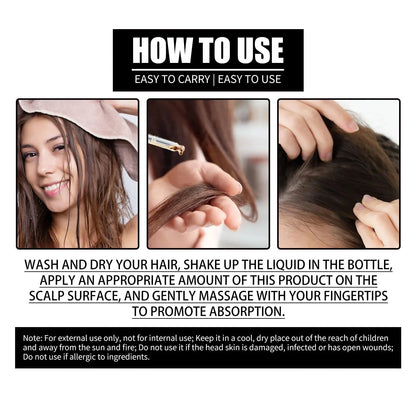 HOW TO USE

EASY TO CARRY | EASY TO USE

WASH AND DRY YOUR HAIR, SHAKE UP THE LIQUID IN THE BOTTLE, APPLY AN APPROPRIATE AMOUNT OF THIS PRODUCT ON THE SCALP SURFACE, AND GENTLY MASSAGE WITH YOUR FINGERTIPS TO PROMOTE ABSORPTION.

Note: For external use only, not for internal use; Keep it in a cool, dry place out of the reach of children and away from the sun and fire; Do not use it if the head skin is damaged, infected or has open wounds; Do not use if allergic to ingredients.