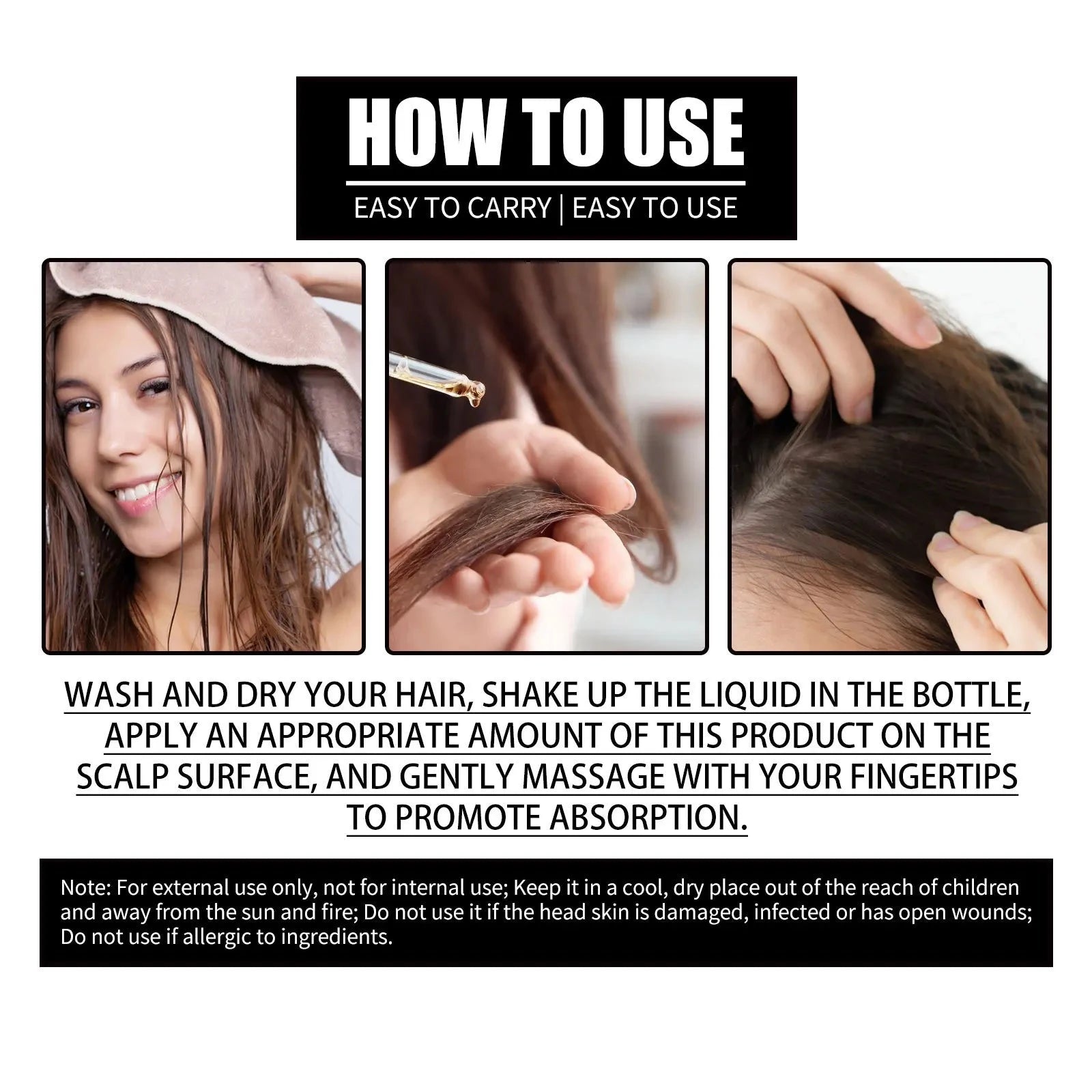 HOW TO USE

EASY TO CARRY | EASY TO USE

WASH AND DRY YOUR HAIR, SHAKE UP THE LIQUID IN THE BOTTLE, APPLY AN APPROPRIATE AMOUNT OF THIS PRODUCT ON THE SCALP SURFACE, AND GENTLY MASSAGE WITH YOUR FINGERTIPS TO PROMOTE ABSORPTION.

Note: For external use only, not for internal use; Keep it in a cool, dry place out of the reach of children and away from the sun and fire; Do not use it if the head skin is damaged, infected or has open wounds; Do not use if allergic to ingredients.