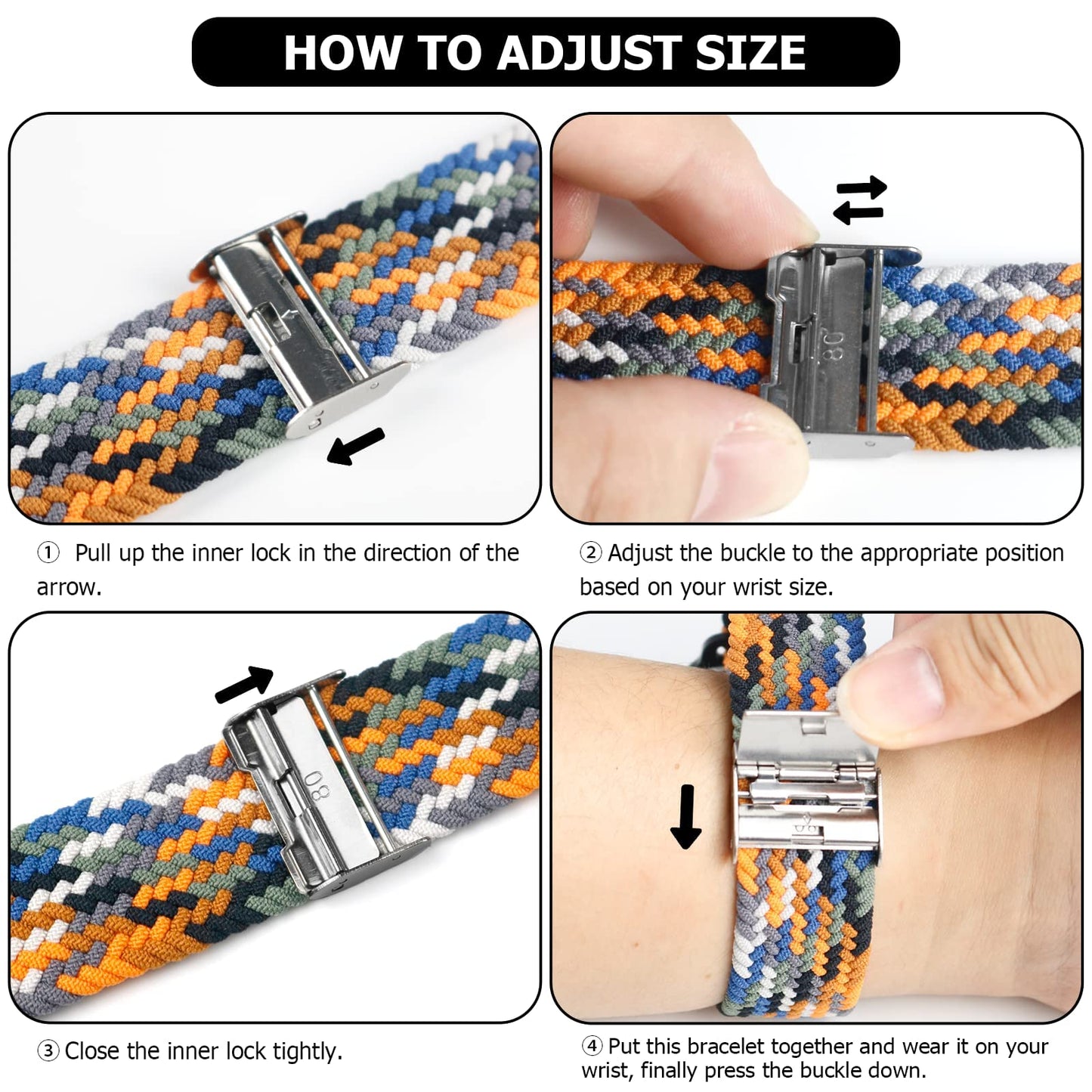 HOW TO ADJUST SIZE

08

① Pull up the inner lock in the direction of the arrow.

② Adjust the buckle to the appropriate position based on your wrist size.

08

③ Close the inner lock tightly.

④ Put this bracelet together and wear it on your wrist, finally press the buckle down.