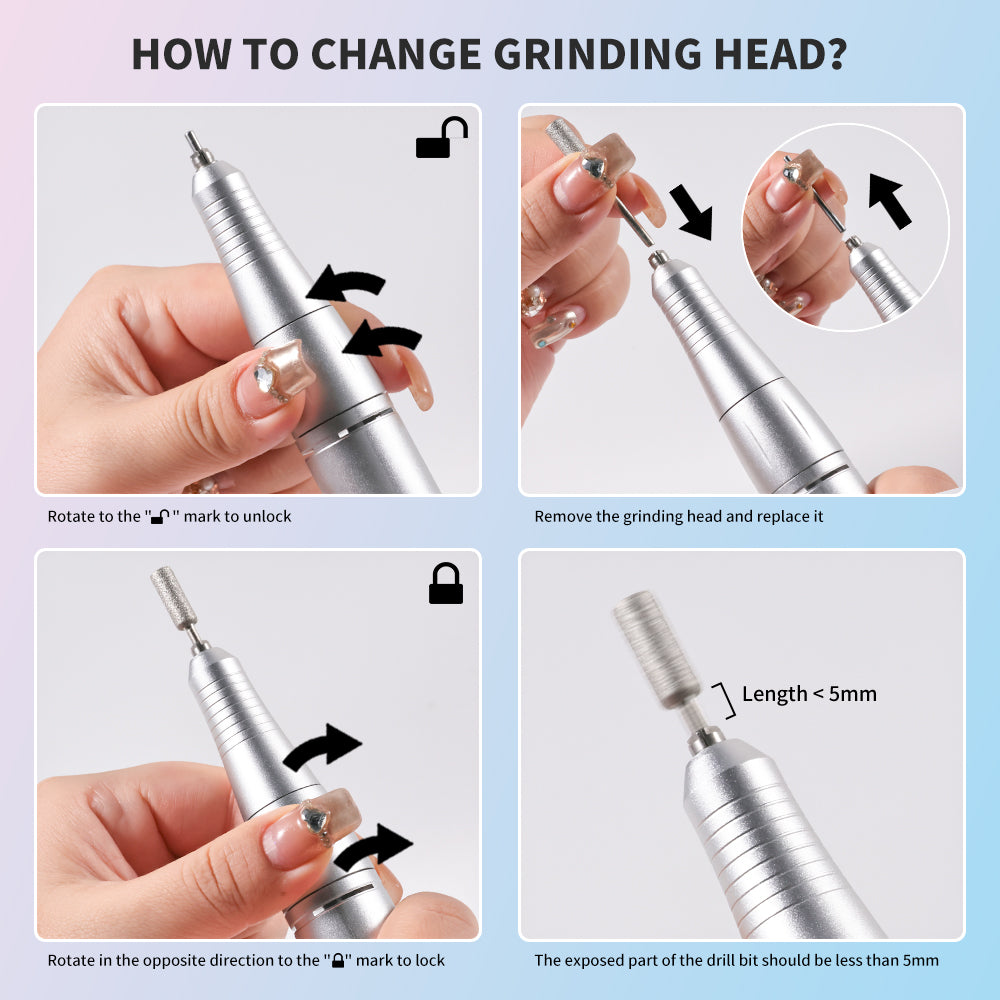 HOW TO CHANGE GRINDING HEAD?

Rotate to the "🔓" mark to unlock

Remove the grinding head and replace it

Rotate in the opposite direction to the "🔒" mark to lock

Length < 5mm

The exposed part of the drill bit should be less than 5mm