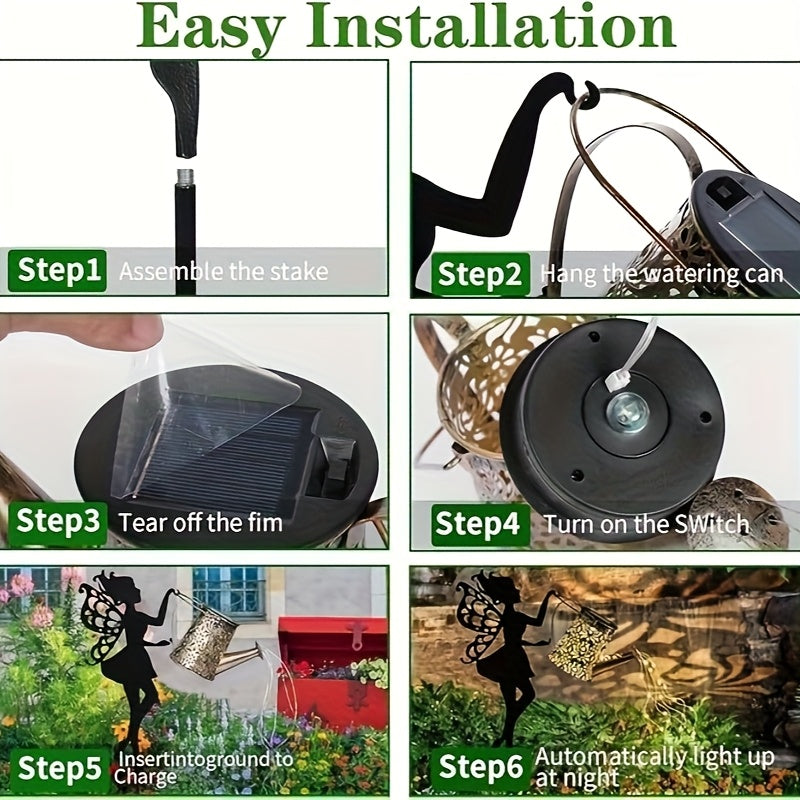 Easy Installation

Step1 Assemble the stake

Step2 Hang the watering can

Step3 Tear off the fim

Step4 Turn on the SWitch

Step5 Insertintoground to Charge

Step6 Automatically light up at night