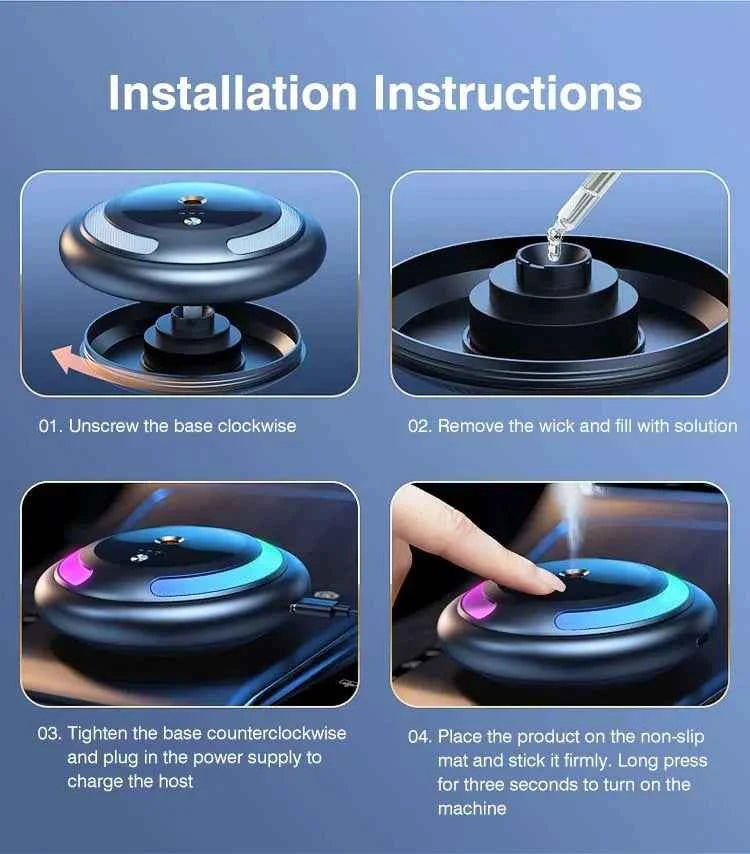 Installation Instructions

01. Unscrew the base clockwise

02. Remove the wick and fill with solution

03. Tighten the base counterclockwise and plug in the power supply to charge the host

04. Place the product on the non-slip mat and stick it firmly. Long press for three seconds to turn on the machine