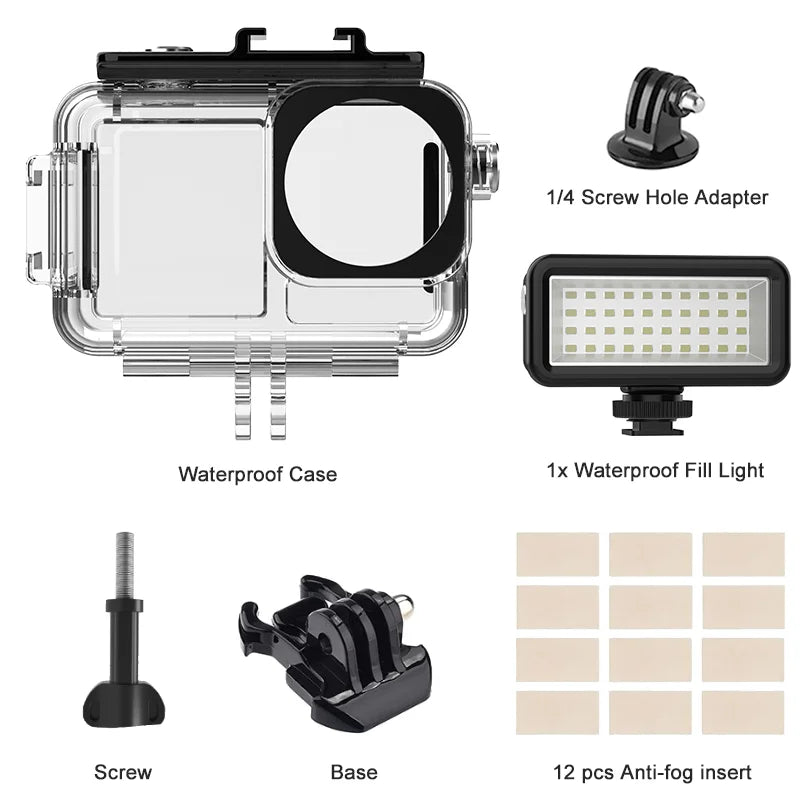 1/4 Screw Hole Adapter

Waterproof Case

1x Waterproof Fill Light

Screw

Base

12 pcs Anti-fog insert