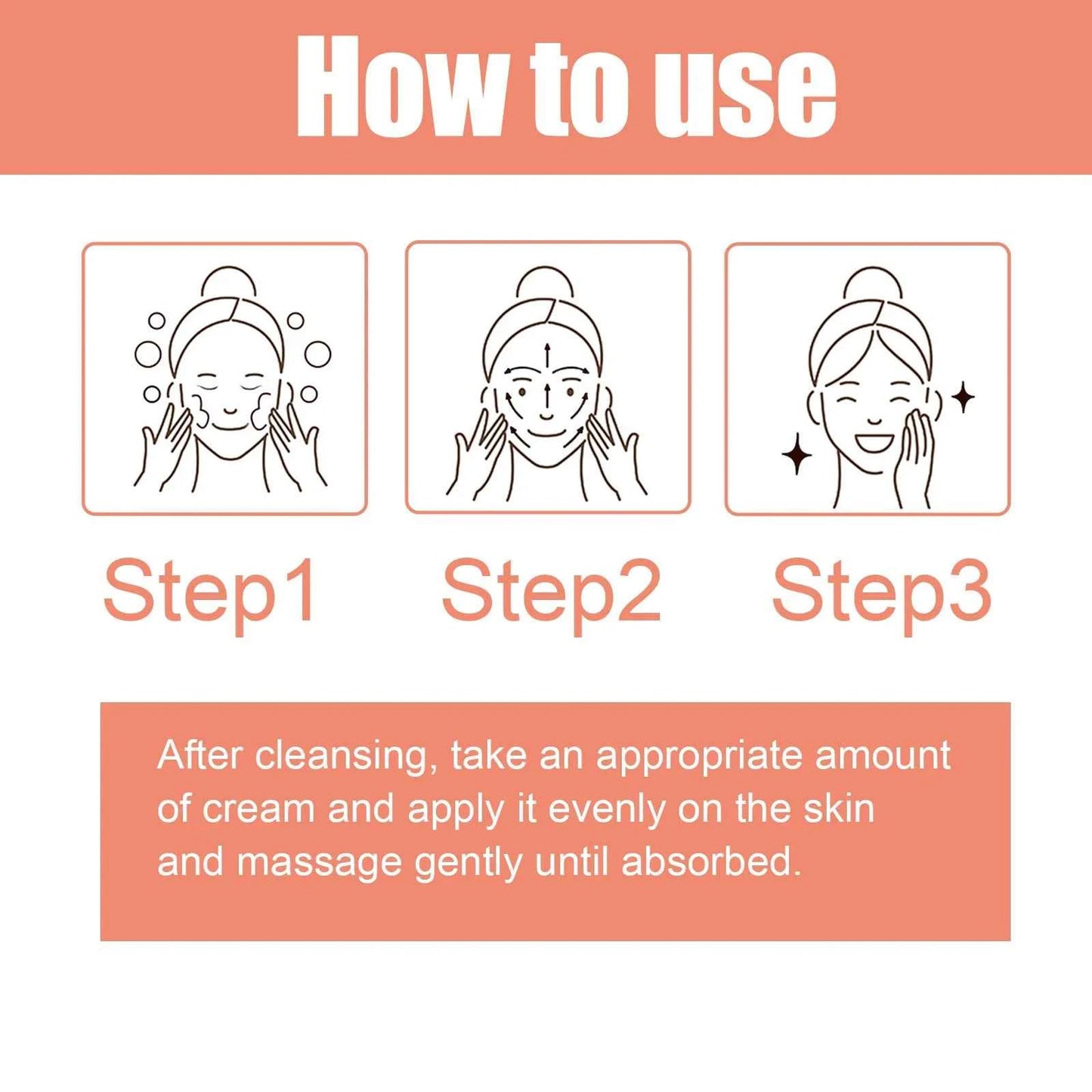 How to use

Step1

Step2

Step3

After cleansing, take an appropriate amount of cream and apply it evenly on the skin and massage gently until absorbed.