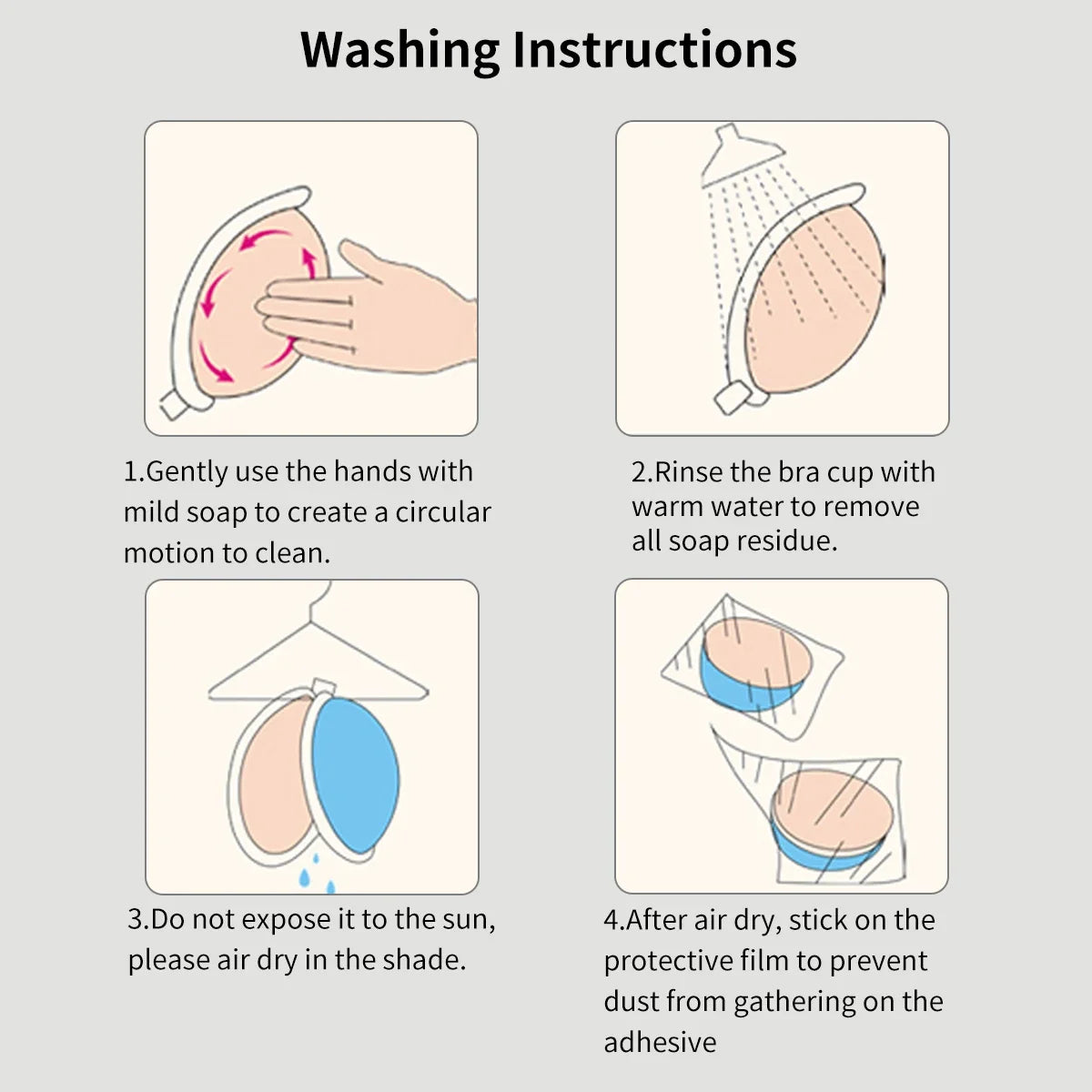 Washing Instructions

1.Gently use the hands with mild soap to create a circular motion to clean.

2.Rinse the bra cup with warm water to remove all soap residue.

3.Do not expose it to the sun, please air dry in the shade.

4.After air dry, stick on the protective film to prevent dust from gathering on the adhesive