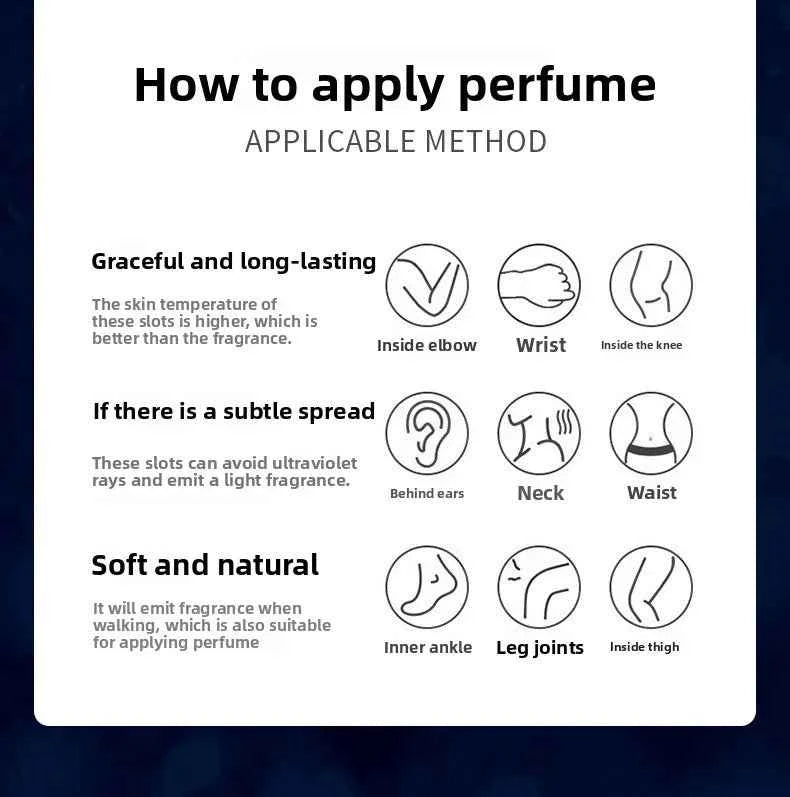 How to apply perfume
APPLICABLE METHOD

Graceful and long-lasting

The skin temperature of these slots is higher, which is better than the fragrance.

Inside elbow

Wrist

Inside the knee

If there is a subtle spread

These slots can avoid ultraviolet rays and emit a light fragrance.

Behind ears

Neck

Waist

Soft and natural

It will emit fragrance when walking, which is also suitable for applying perfume

Inner ankle

Leg joints

Inside thigh